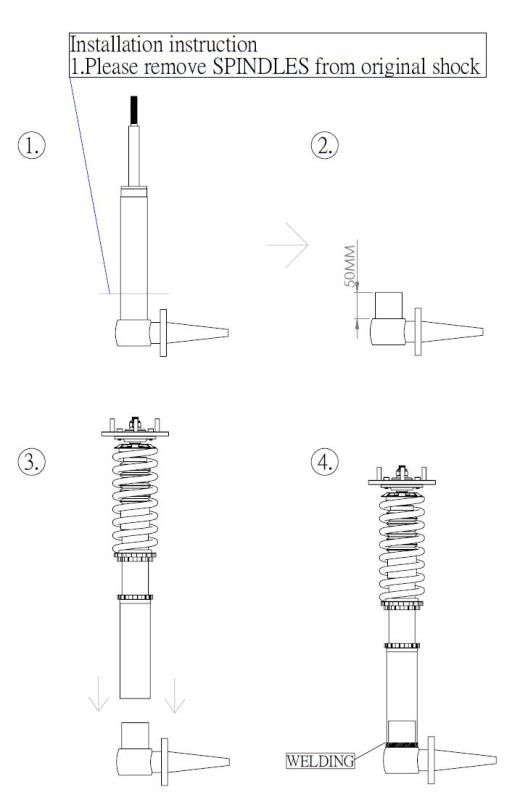 Installation instruction
1.Please remove SPINDLES from original shock

1.

2.

50MM

3.

4.

WELDING